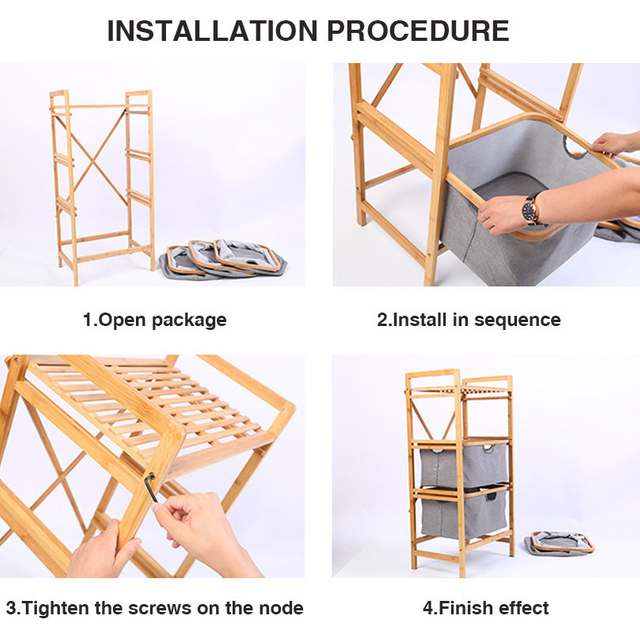 INSTALLATION PROCEDURE

1.Open package

2.Install in sequence

3.Tighten the screws on the node

4.Finish effect