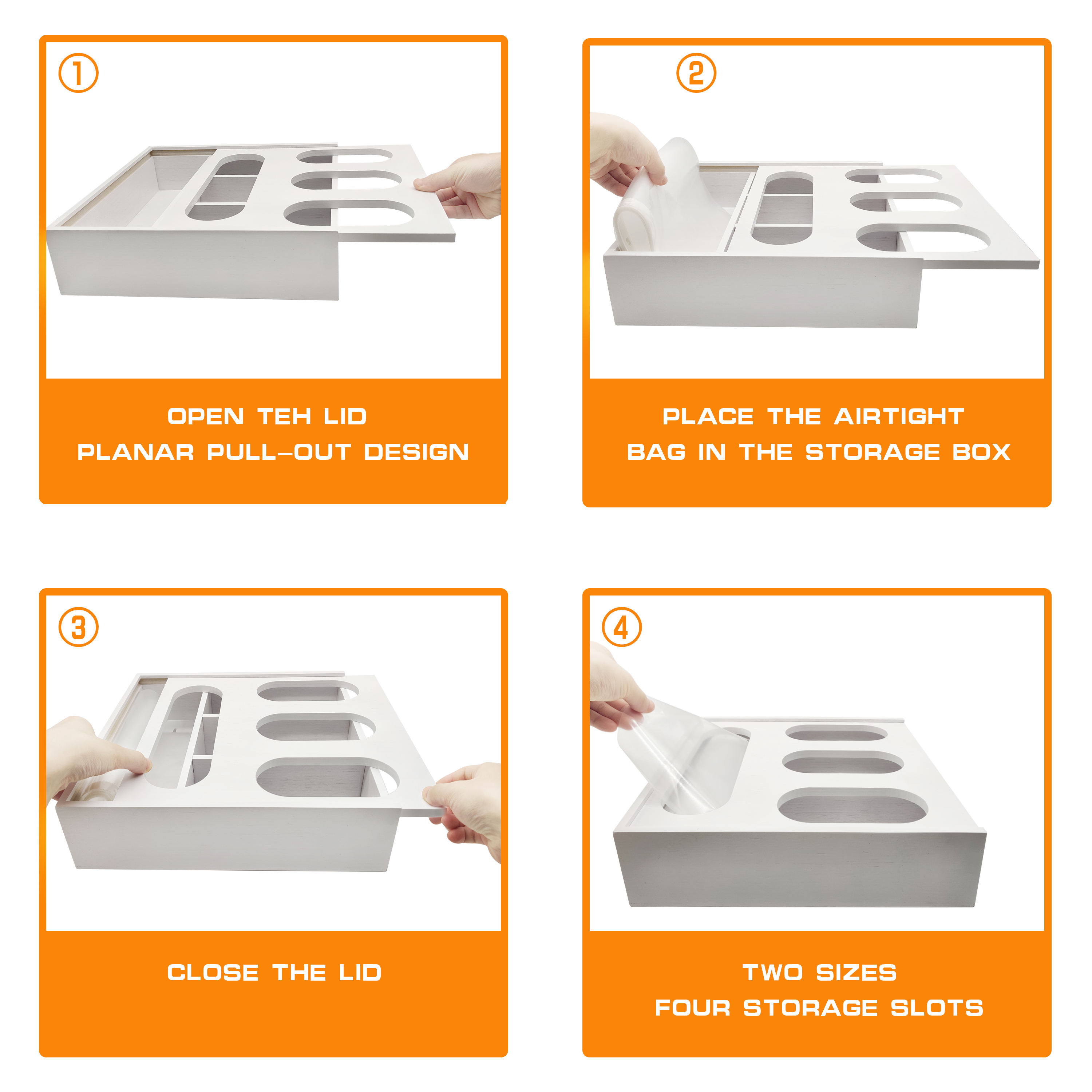 ①

OPEN TEH LID
PLANAR PULL-OUT DESIGN

②

PLACE THE AIRTIGHT
BAG IN THE STORAGE BOX

③

CLOSE THE LID

④

TWO SIZES
FOUR STORAGE SLOTS