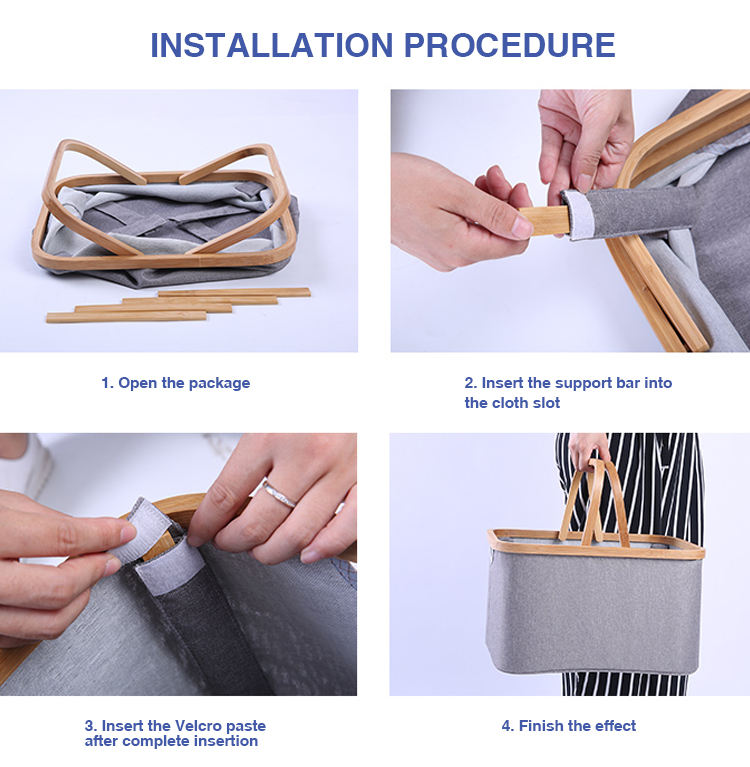 INSTALLATION PROCEDURE

1. Open the package

2. Insert the support bar into the cloth slot

3. Insert the Velcro paste after complete insertion

4. Finish the effect