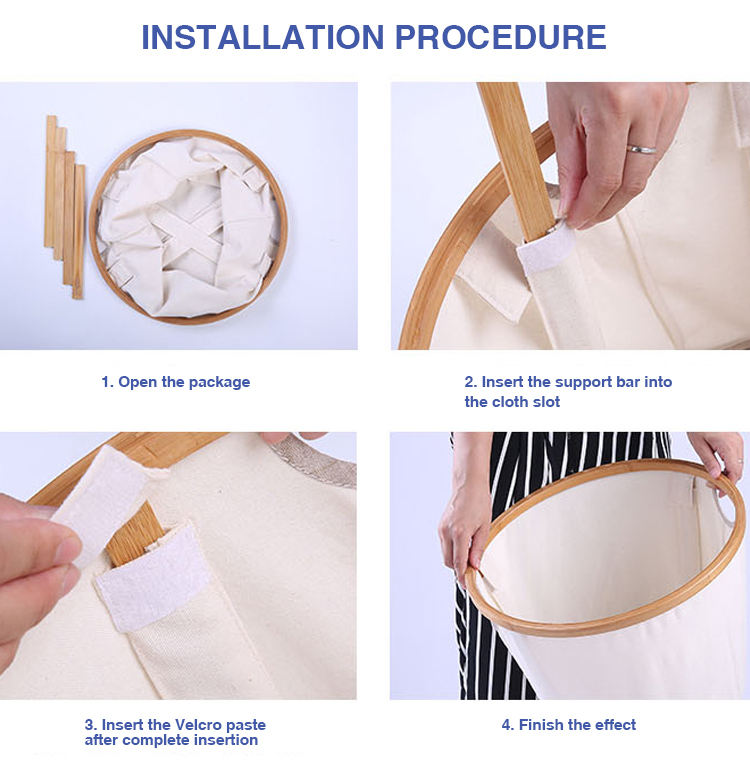 INSTALLATION PROCEDURE

1. Open the package

2. Insert the support bar into the cloth slot

3. Insert the Velcro paste after complete insertion

4. Finish the effect